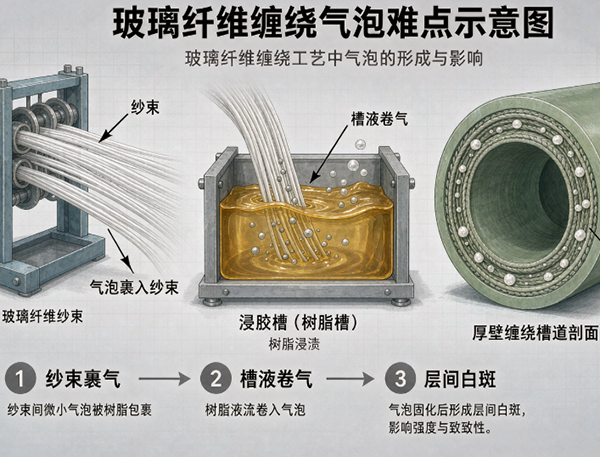 玻璃纤维缠绕气泡难点示意图

玻璃纤维缠绕工艺中气泡的形成与影响

纱束

气泡裹入纱束

玻璃纤维纱束

槽液卷气

浸胶槽（树脂槽）
树脂浸渍

厚壁缠绕槽道剖面

1 纱束裹气
纱束间微小气泡被树脂包裹

2 槽液卷气
树脂液流卷入气泡

3 层间白斑
气泡固化后形成层间白斑，影响强度与致致性。